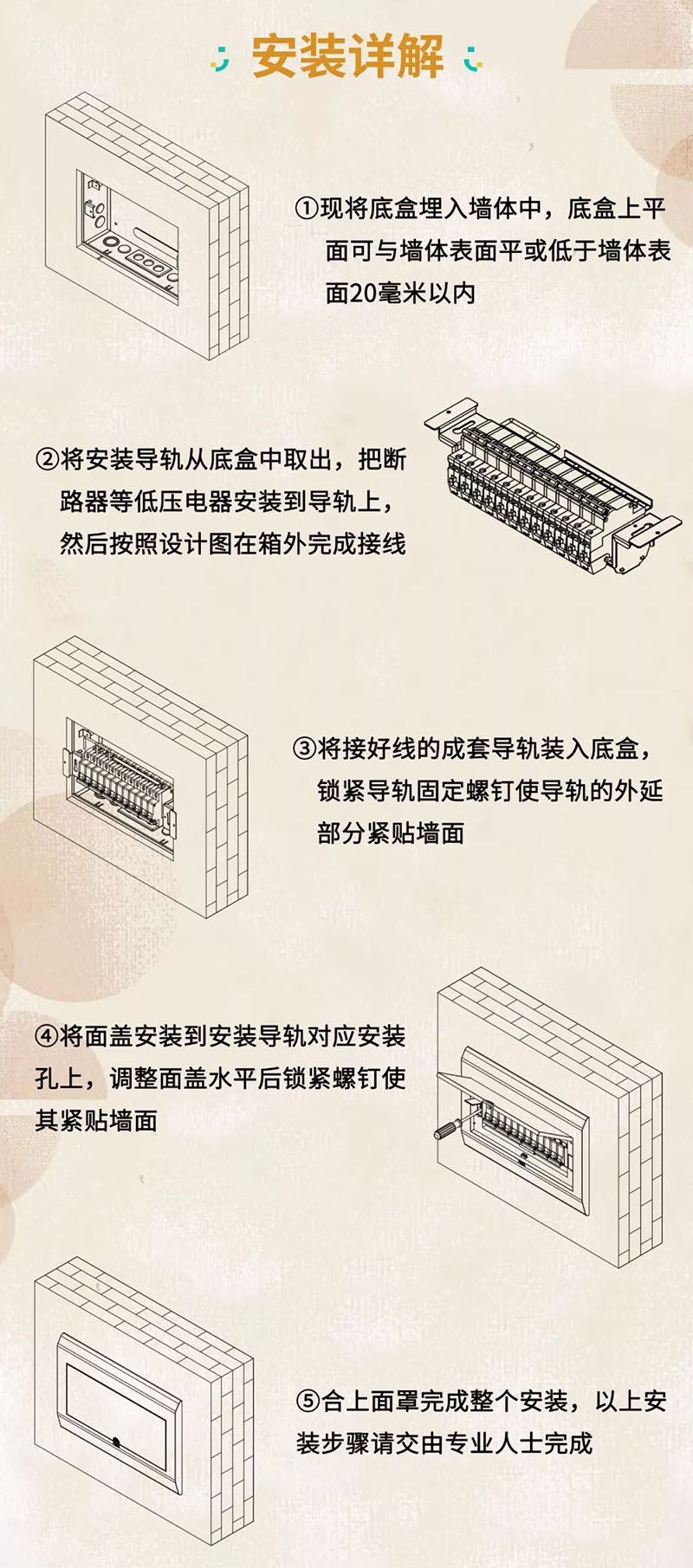 安装详解

①现将底盒埋入墙体中，底盒上平面可与墙体表面平或低于墙体表面20毫米以内

②将安装导轨从底盒中取出，把断路器等低压电器安装到导轨上，然后按照设计图在箱外完成接线

③将接好线的成套导轨装入底盒，锁紧导轨固定螺钉使导轨的外延部分紧贴墙面

④将面盖安装到安装导轨对应安装孔上，调整面盖水平后锁紧螺钉使其紧贴墙面

⑤合上面罩完成整个安装，以上安装步骤请交由专业人士完成